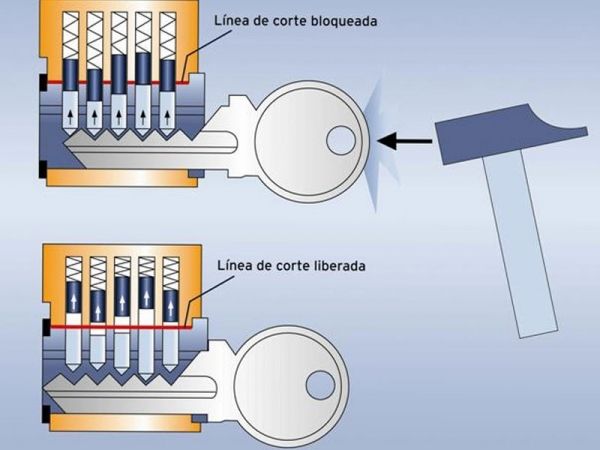 Línea de corte bloqueada

Línea de corte liberada